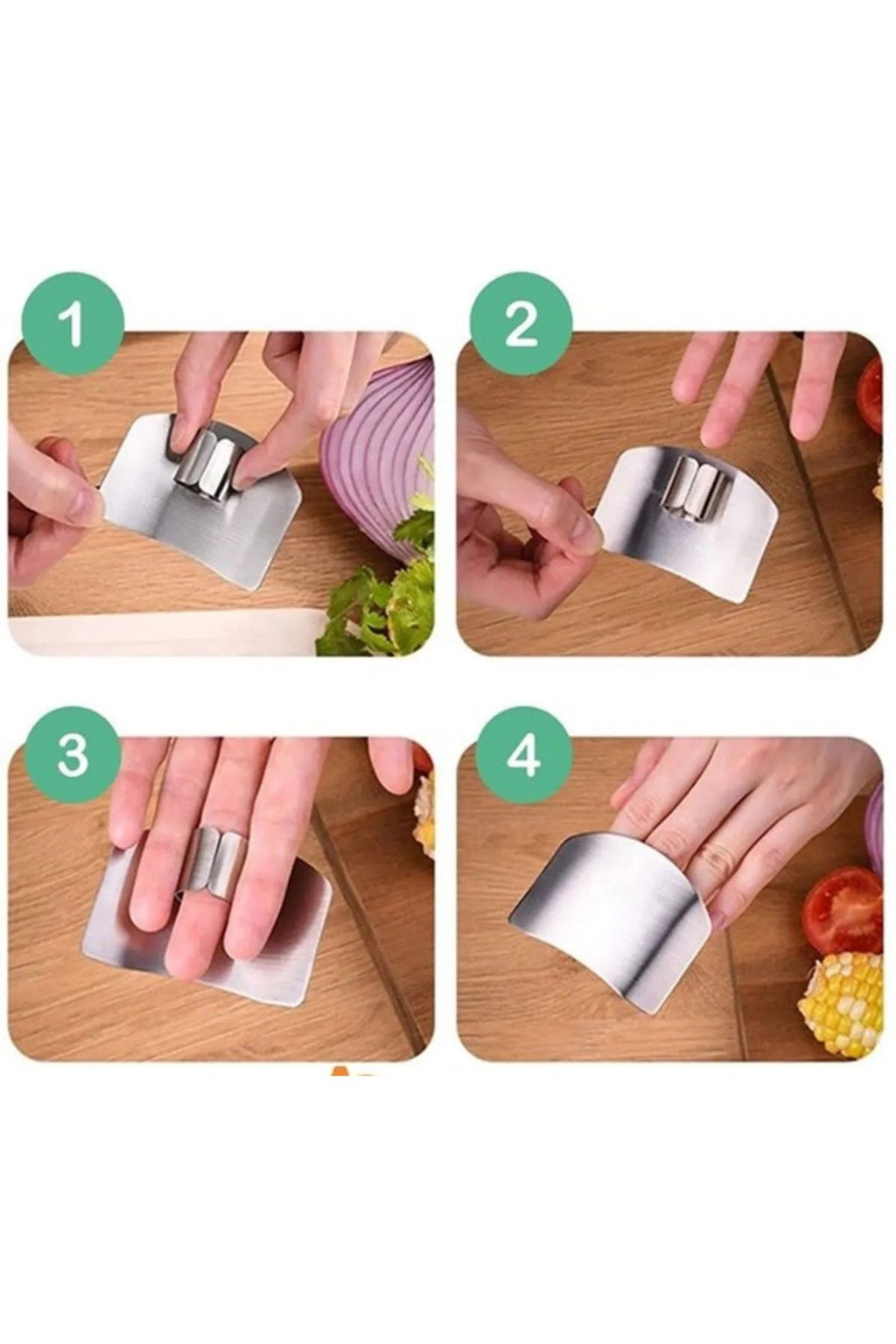 1

2

3

4